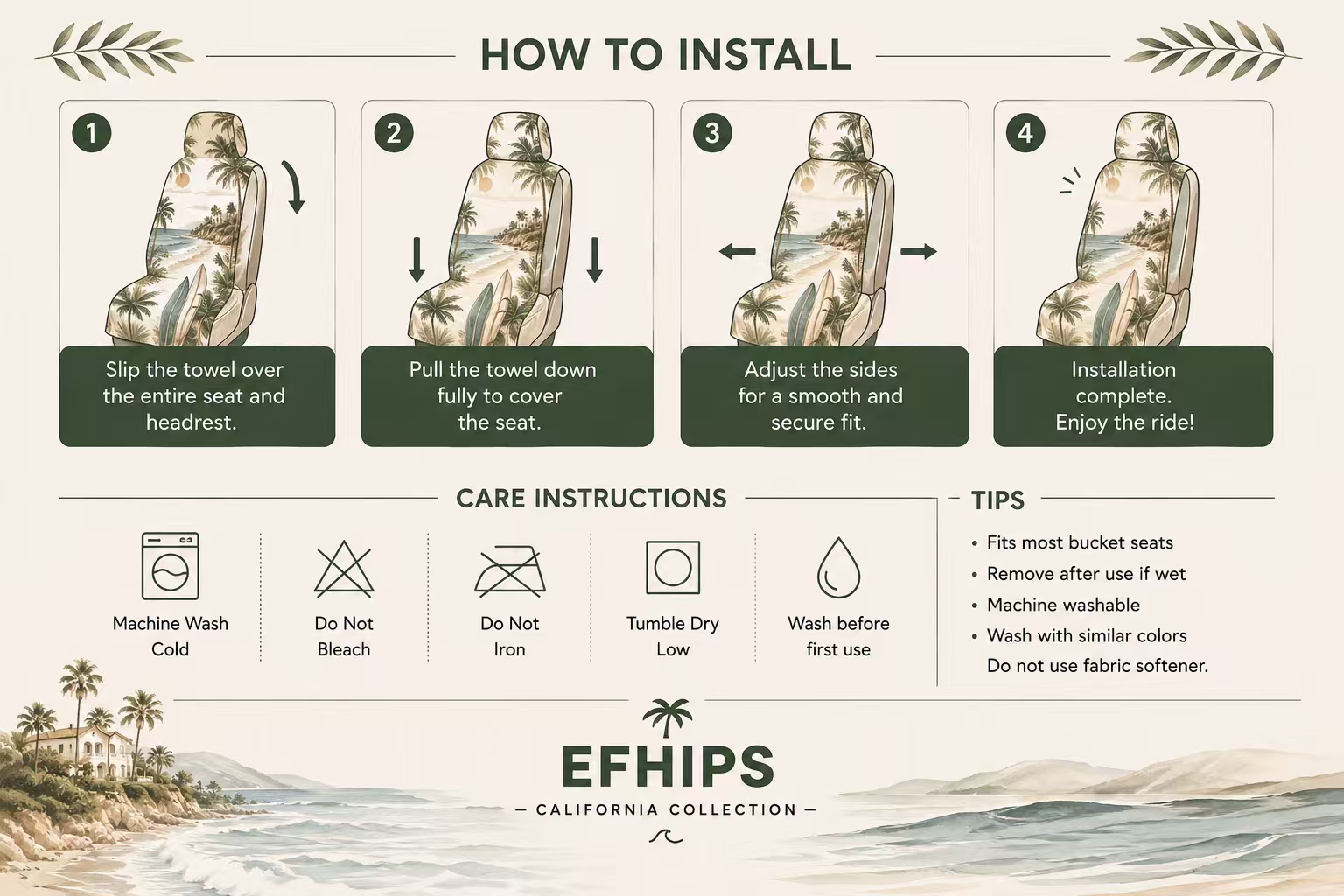 HOW TO INSTALL

1
Slip the towel over the entire seat and headrest.

2
Pull the towel down fully to cover the seat.

3
Adjust the sides for a smooth and secure fit.

4
Installation complete. Enjoy the ride!

CARE INSTRUCTIONS

Machine Wash Cold

Do Not Bleach

Do Not Iron

Tumble Dry Low

Wash before first use

TIPS

• Fits most bucket seats
• Remove after use if wet
• Machine washable
• Wash with similar colors
Do not use fabric softener.

EFHIPS
— CALIFORNIA COLLECTION —